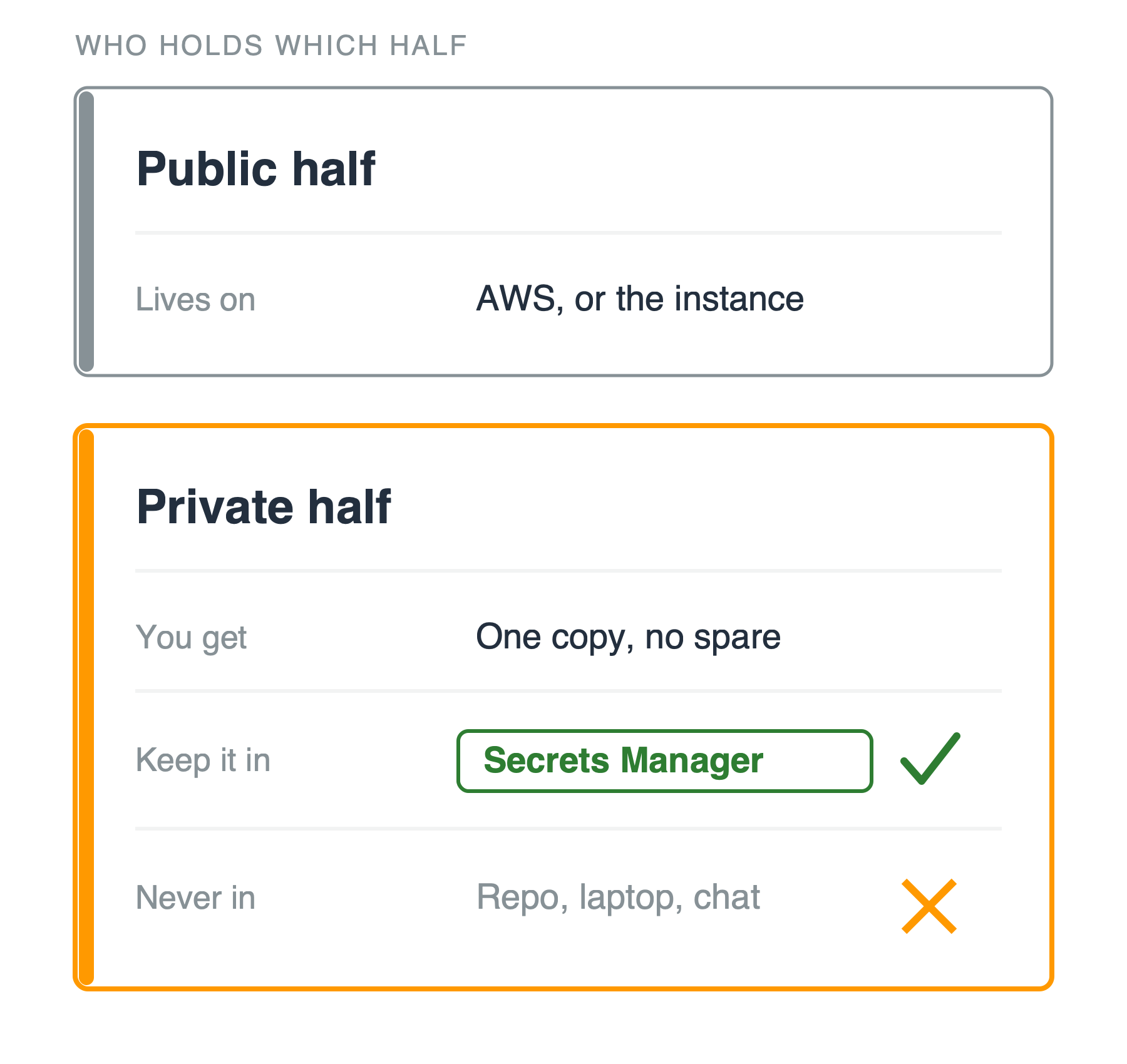 WHO HOLDS WHICH HALF

Public half

Lives on AWS, or the instance

Private half

You get One copy, no spare

Keep it in Secrets Manager

Never in Repo, laptop, chat