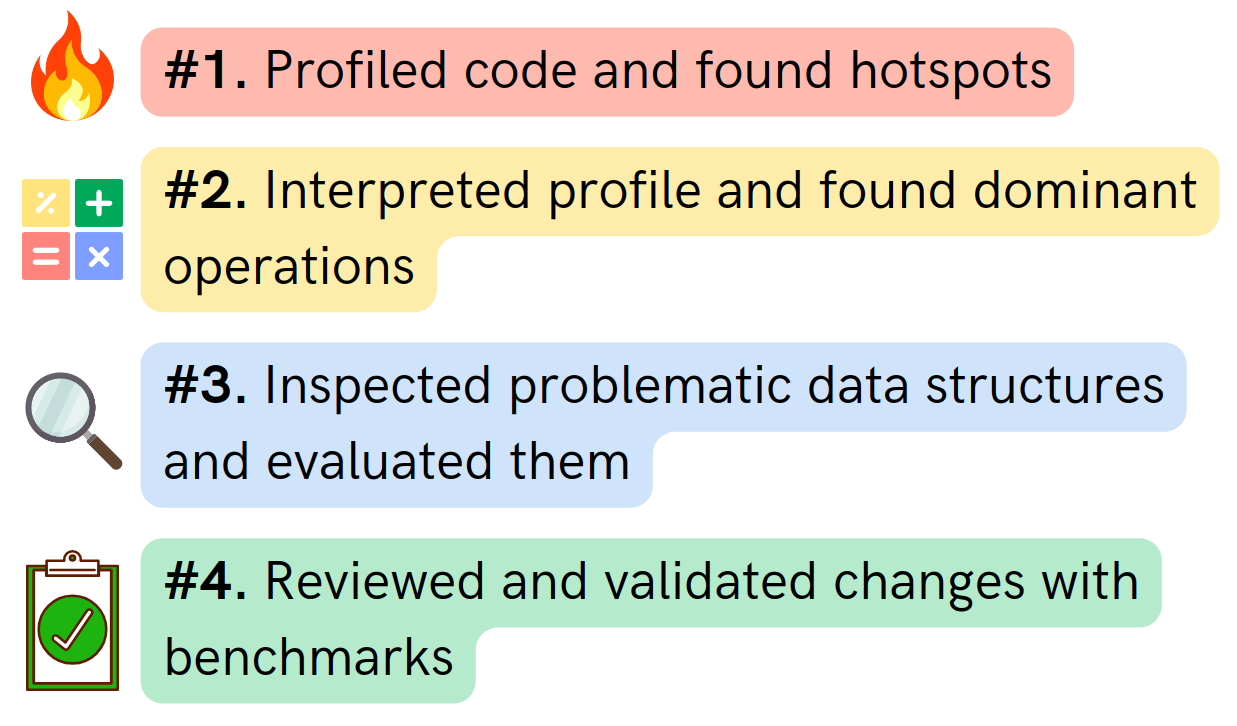 #1. Profiled code and found hotspots

#2. Interpreted profile and found dominant operations

#3. Inspected problematic data structures and evaluated them

#4. Reviewed and validated changes with benchmarks