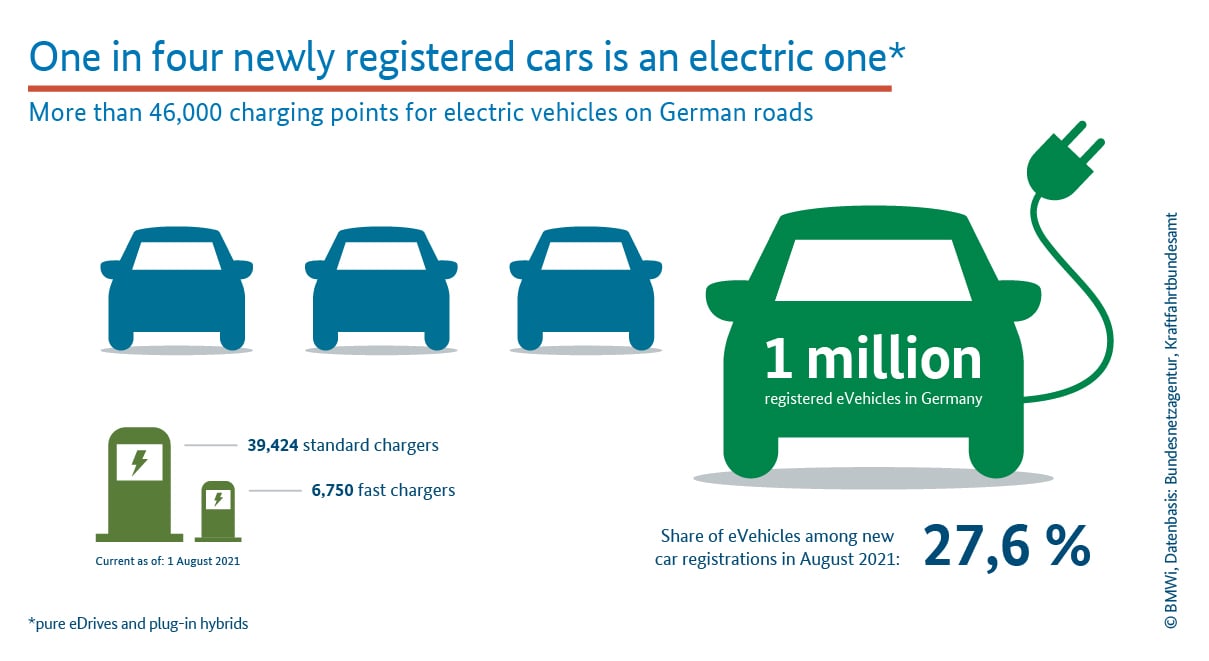 One in four newly registered cars is an electric one*

More than 46,000 charging points for electric vehicles on German roads

1 million
registered eVehicles in Germany

39,424 standard chargers

6,750 fast chargers

Current as of: 1 August 2021

Share of eVehicles among new car registrations in August 2021: 27,6 %

*pure eDrives and plug-in hybrids

© BMWi, Datenbasis: Bundesnetzagentur, Kraftfahrtbundesamt