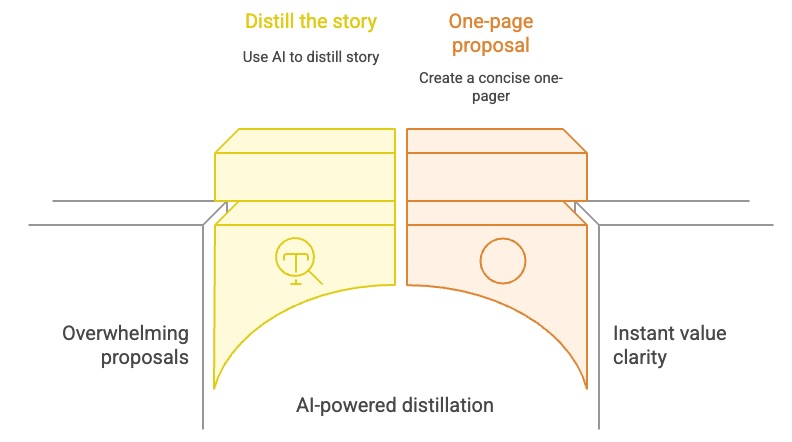 Distill the story

Use AI to distill story

One-page proposal

Create a concise one-pager

Overwhelming proposals

Instant value clarity

AI-powered distillation