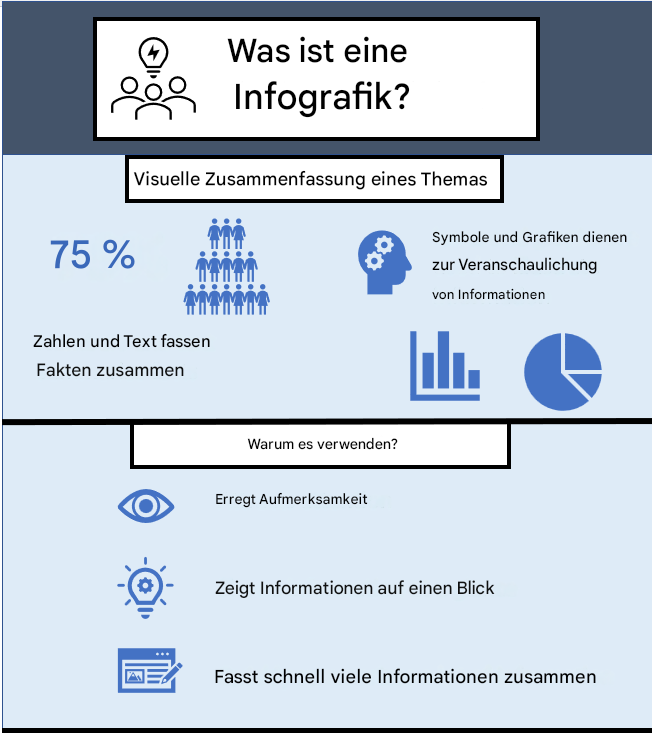 Was ist eine Infografik?

Visuelle Zusammenfassung eines Themas

75 %

Zahlen und Text fassen Fakten zusammen

Symbole und Grafiken dienen zur Veranschaulichung von Informationen

Warum es verwenden?

Erregt Aufmerksamkeit

Zeigt Informationen auf einen Blick

Fasst schnell viele Informationen zusammen