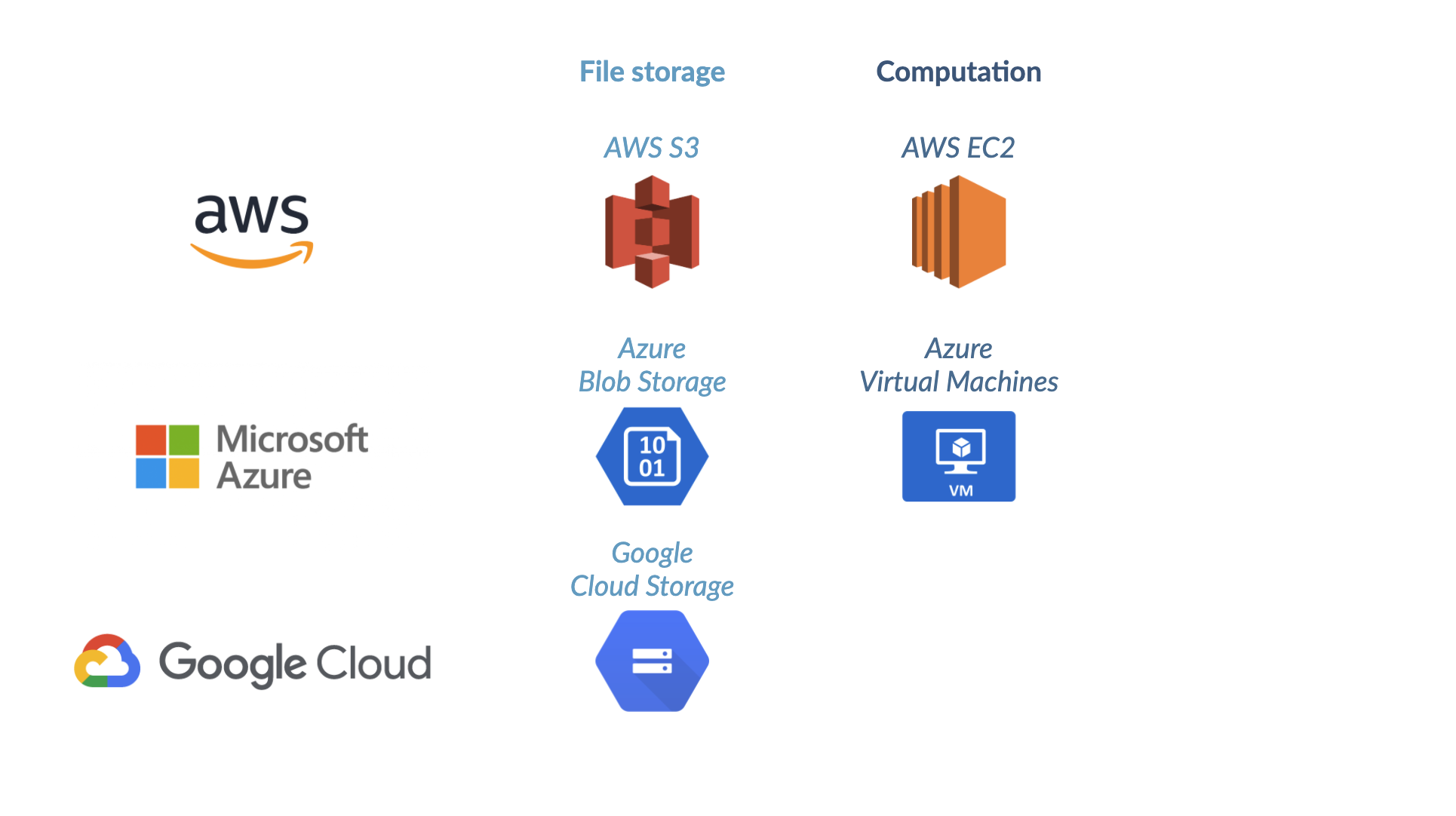 File storage

Computation

aws

AWS S3

AWS EC2

Microsoft Azure

Azure
Blob Storage

10
01

Azure
Virtual Machines

VM

Google Cloud

Google
Cloud Storage