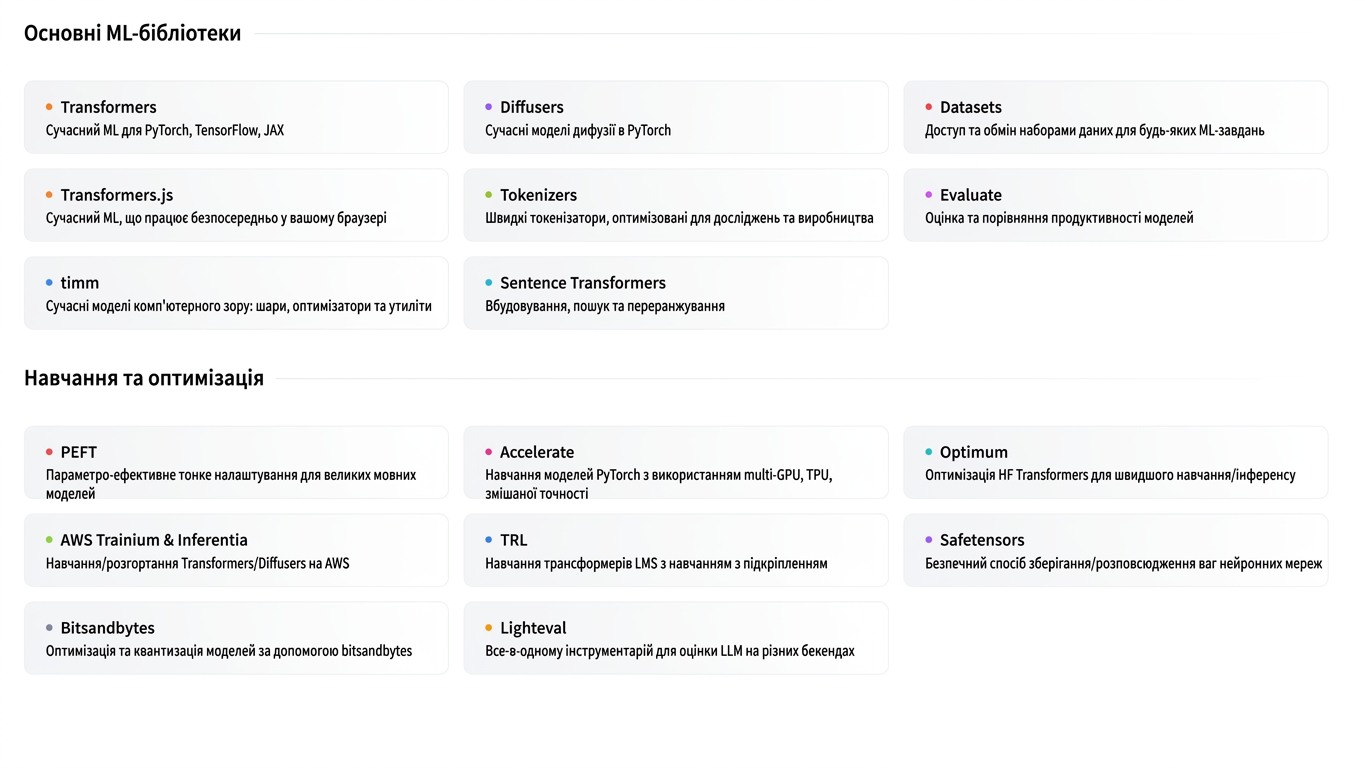 Основні ML-бібліотеки

Transformers
Сучасний ML для PyTorch, TensorFlow, JAX

Diffusers
Сучасні моделі дифузії в PyTorch

Datasets
Доступ та обмін наборами даних для будь-яких ML-завдань

Transformers.js
Сучасний ML, що працює безпосередньо у вашому браузері

Tokenizers
Швидкі токенізатори, оптимізовані для досліджень та виробництва

Evaluate
Оцінка та порівняння продуктивності моделей

timm
Сучасні моделі комп'ютерного зору: шари, оптимізатори та утиліти

Sentence Transformers
Вбудовування, пошук та переранжування

Навчання та оптимізація

PEFT
Параметро-ефективне тонке налаштування для великих мовних моделей

Accelerate
Навчання моделей PyTorch з використанням multi-GPU, TPU, змішаної точності

Optimum
Оптимізація HF Transformers для швидшого навчання/інференсу

AWS Trainium & Inferentia
Навчання/розгортання Transformers/Diffusers на AWS

TRL
Навчання трансформерів LMS з навчанням з підкріпленням

Safetensors
Безпечний спосіб зберігання/розповсюдження ваг нейронних мереж

Bitsandbytes
Оптимізація та квантизація моделей за допомогою bitsandbytes

Lighteval
Все-в-одному інструментарій для оцінки LLM на різних бекендах