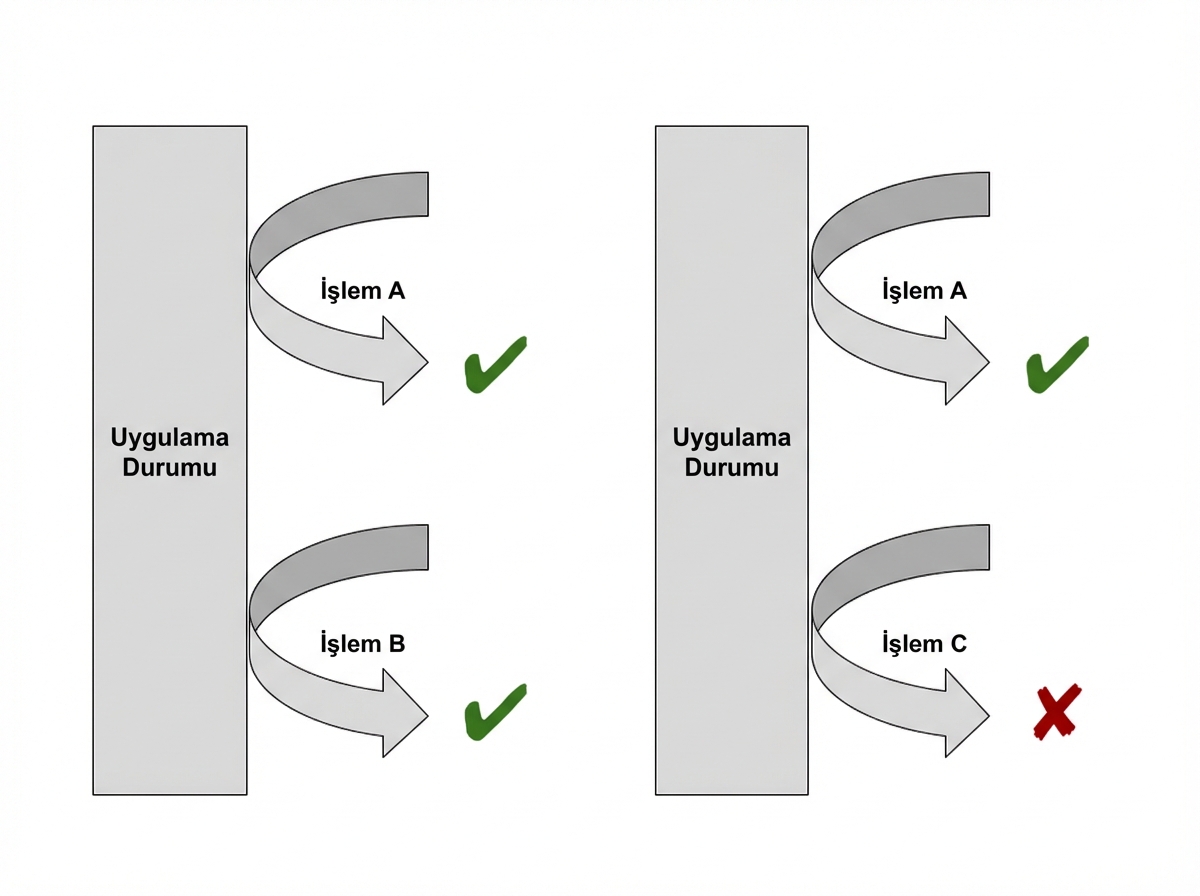 Uygulama Durumu

İşlem A

İşlem B

Uygulama Durumu

İşlem A

İşlem C