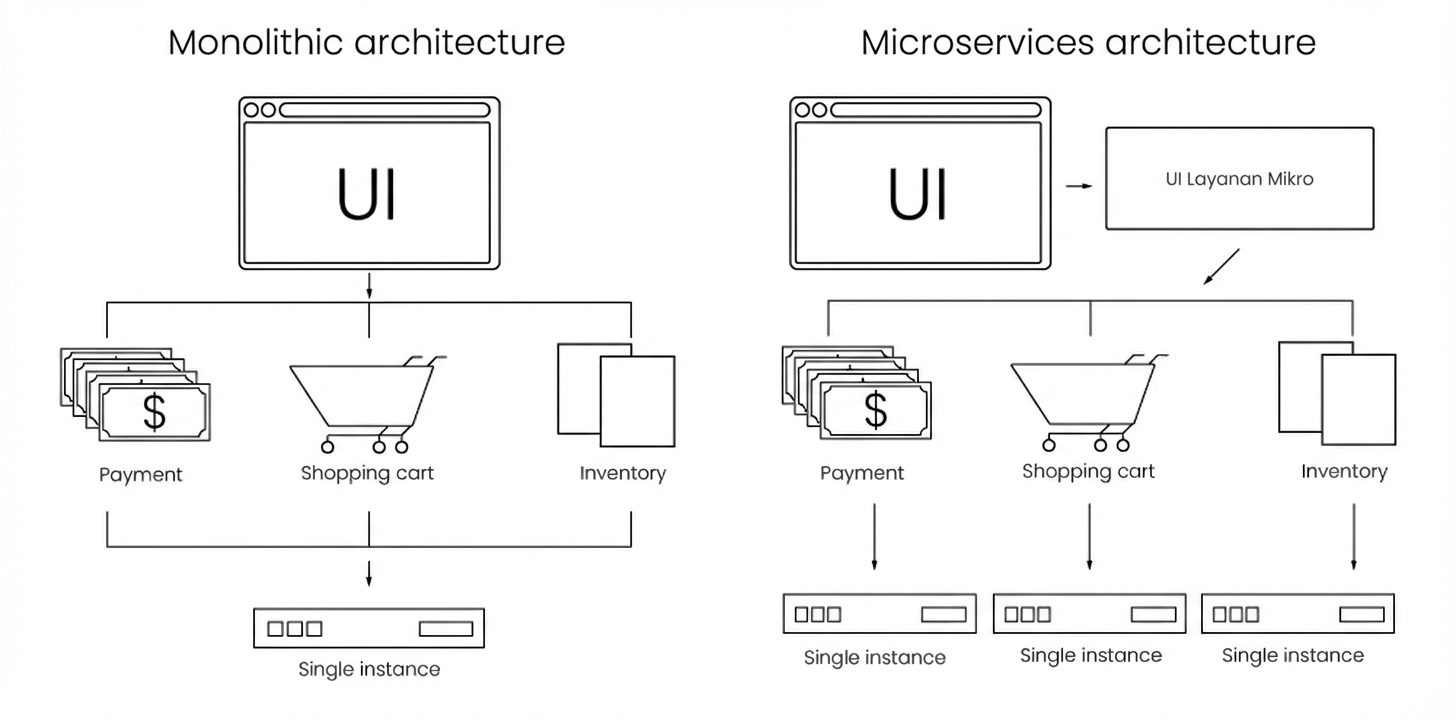 Monolithic architecture

UI

$

Payment

Shopping cart

Inventory

Single instance

Microservices architecture

UI

UI Layanan Mikro

$

Payment

Shopping cart

Inventory

Single instance

Single instance

Single instance