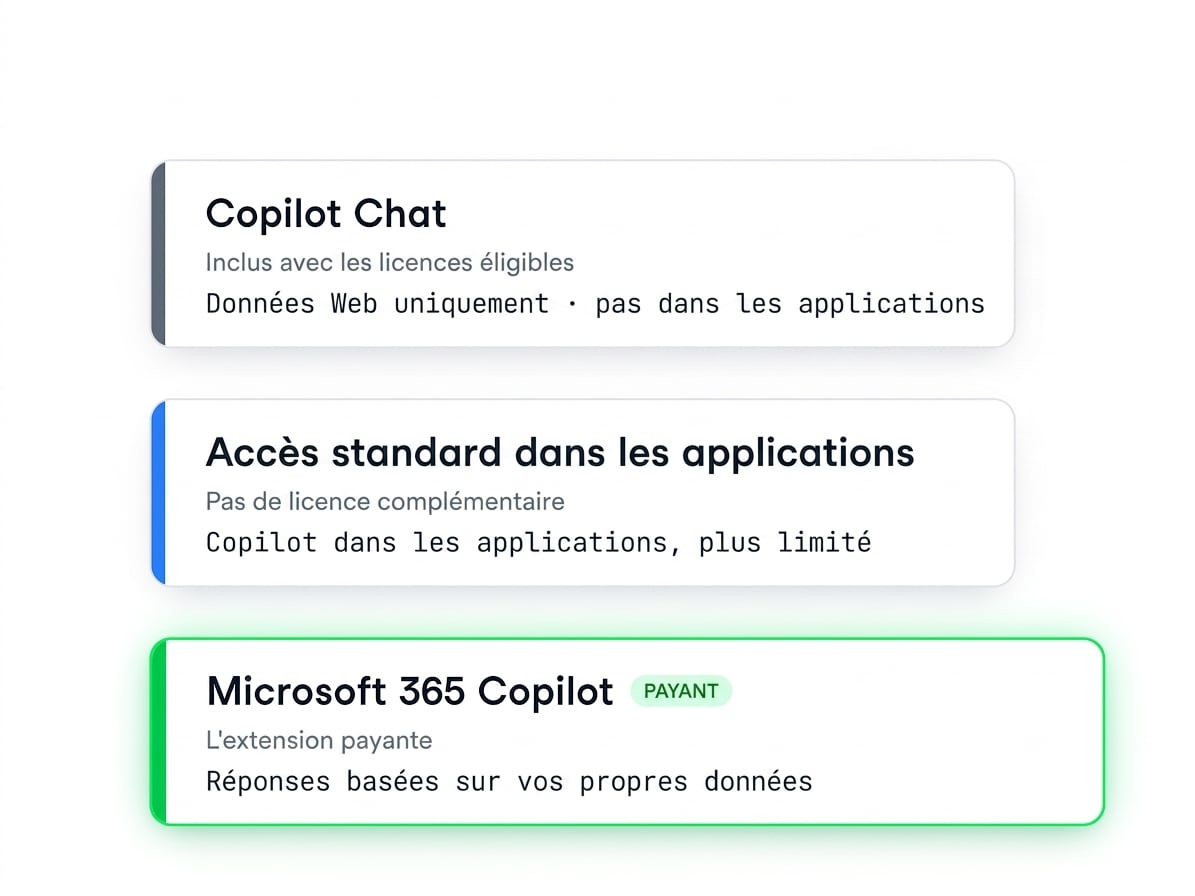 Copilot Chat
Inclus avec les licences éligibles
Données Web uniquement · pas dans les applications

Accès standard dans les applications
Pas de licence complémentaire
Copilot dans les applications, plus limité

Microsoft 365 Copilot PAYANT
L'extension payante
Réponses basées sur vos propres données