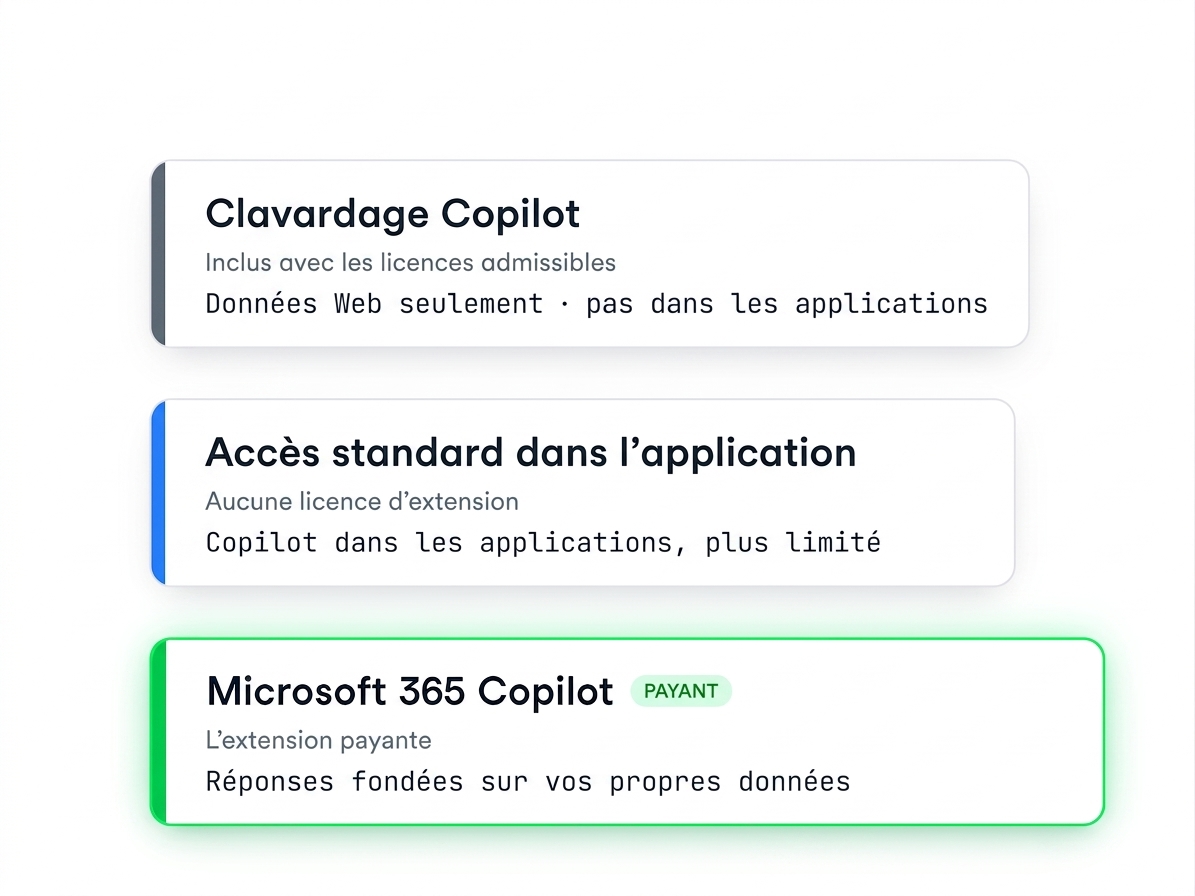 Clavardage Copilot

Inclus avec les licences admissibles

Données Web seulement · pas dans les applications

Accès standard dans l’application

Aucune licence d’extension

Copilot dans les applications, plus limité

Microsoft 365 Copilot PAYANT

L’extension payante

Réponses fondées sur vos propres données